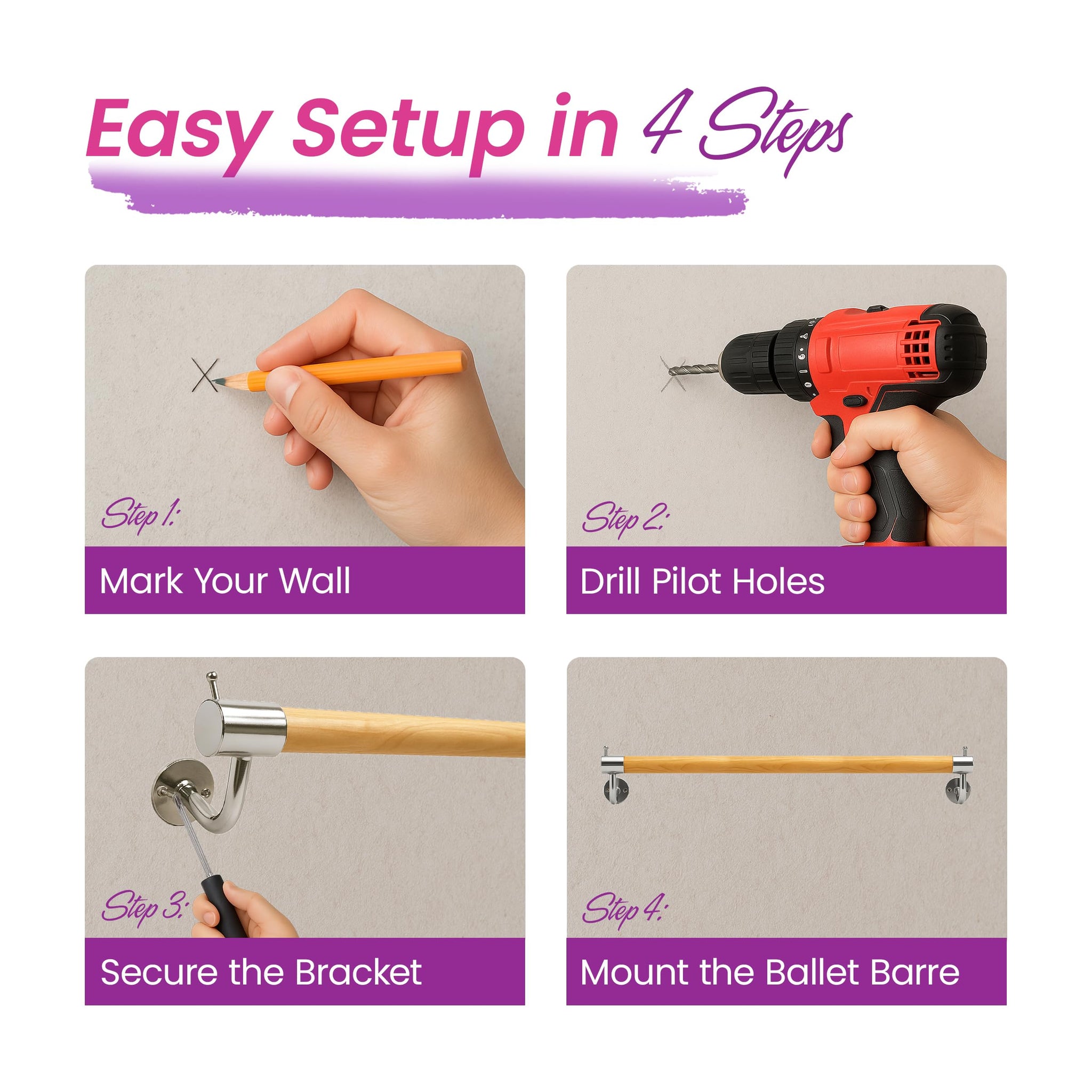 Easy Setup in 4 Steps

Step 1:

Mark Your Wall

Step 2:

Drill Pilot Holes

Step 3:

Secure the Bracket

Step 4:

Mount the Ballet Barre